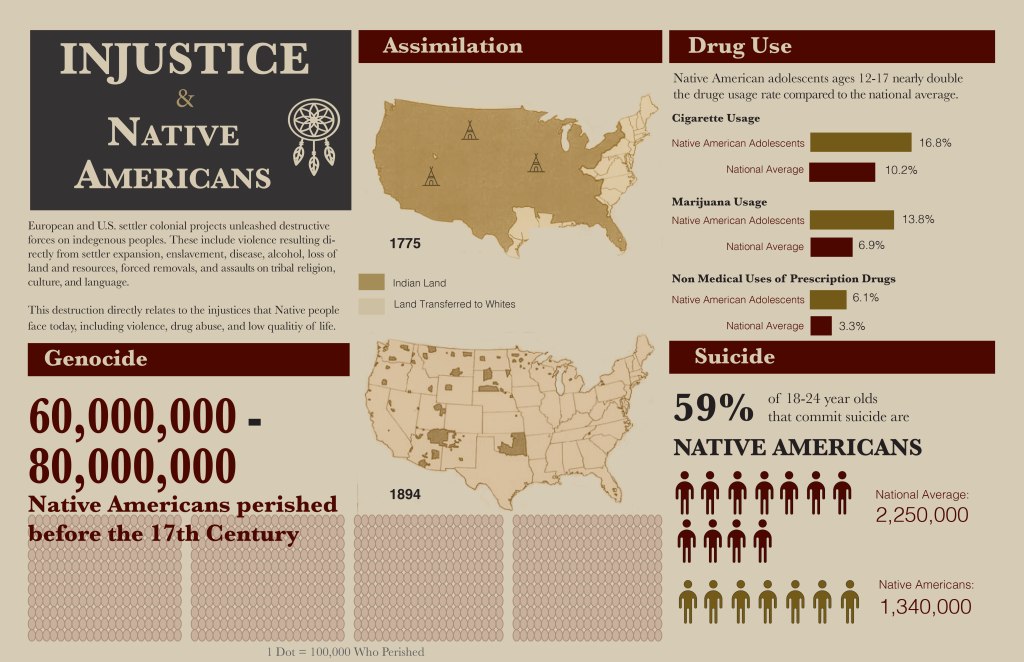 INJUSTICE
&
NATIVE AMERICANS

European and U.S. settler colonial projects unleashed destructive forces on indegenous peoples. These include violence resulting directly from settler expansion, enslavement, disease, alcohol, loss of land and resources, forced removals, and assaults on tribal religion, culture, and language.

This destruction directly relates to the injustices that Native people face today, including violence, drug abuse, and low qualitiy of life.

Genocide

60,000,000 - 80,000,000

Native Americans perished before the 17th Century

1 Dot = 100,000 Who Perished

Assimilation

1775

Indian Land

Land Transferred to Whites

1894

Drug Use

Native American adolescents ages 12-17 nearly double the druge usage rate compared to the national average.

Cigarette Usage

Native American Adolescents 16.8%

National Average 10.2%

Marijuana Usage

Native American Adolescents 13.8%

National Average 6.9%

Non Medical Uses of Prescription Drugs

Native American Adolescents 6.1%

National Average 3.3%

Suicide

59% of 18-24 year olds that commit suicide are

NATIVE AMERICANS

National Average: 2,250,000

Native Americans: 1,340,000